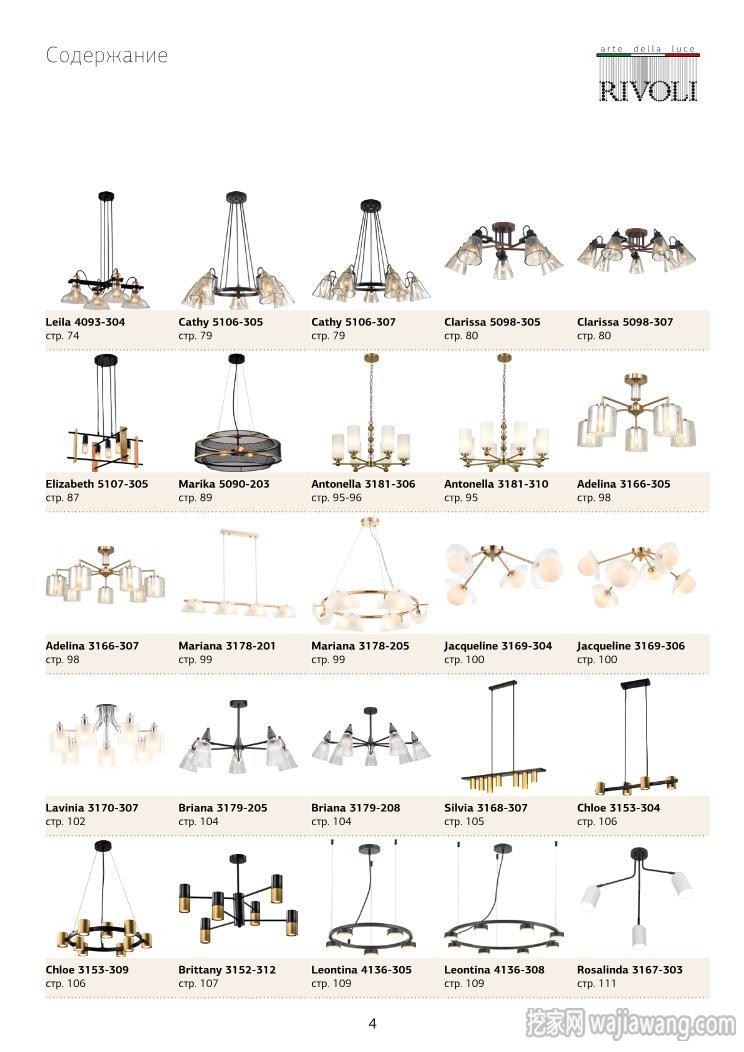 Содержание

arte della luce
RIVOLI

Leila 4093-304
стр. 74

Cathy 5106-305
стр. 79

Cathy 5106-307
стр. 79

Clarissa 5098-305
стр. 80

Clarissa 5098-307
стр. 80

Elizabeth 5107-305
стр. 87

Marika 5090-203
стр. 89

Antonella 3181-306
стр. 95-96

Antonella 3181-310
стр. 95

Adelina 3166-305
стр. 98

Adelina 3166-307
стр. 98

Mariana 3178-201
стр. 99

Mariana 3178-205
стр. 99

Jacqueline 3169-304
стр. 100

Jacqueline 3169-306
стр. 100

Lavinia 3170-307
стр. 102

Briana 3179-205
стр. 104

Briana 3179-208
стр. 104

Silvia 3168-307
стр. 105

Chloe 3153-304
стр. 106

Chloe 3153-309
стр. 106

Brittany 3152-312
стр. 107

Leontina 4136-305
стр. 109

Leontina 4136-308
стр. 109

Rosalinda 3167-303
стр. 111

4

挖家网 wajiawang.com