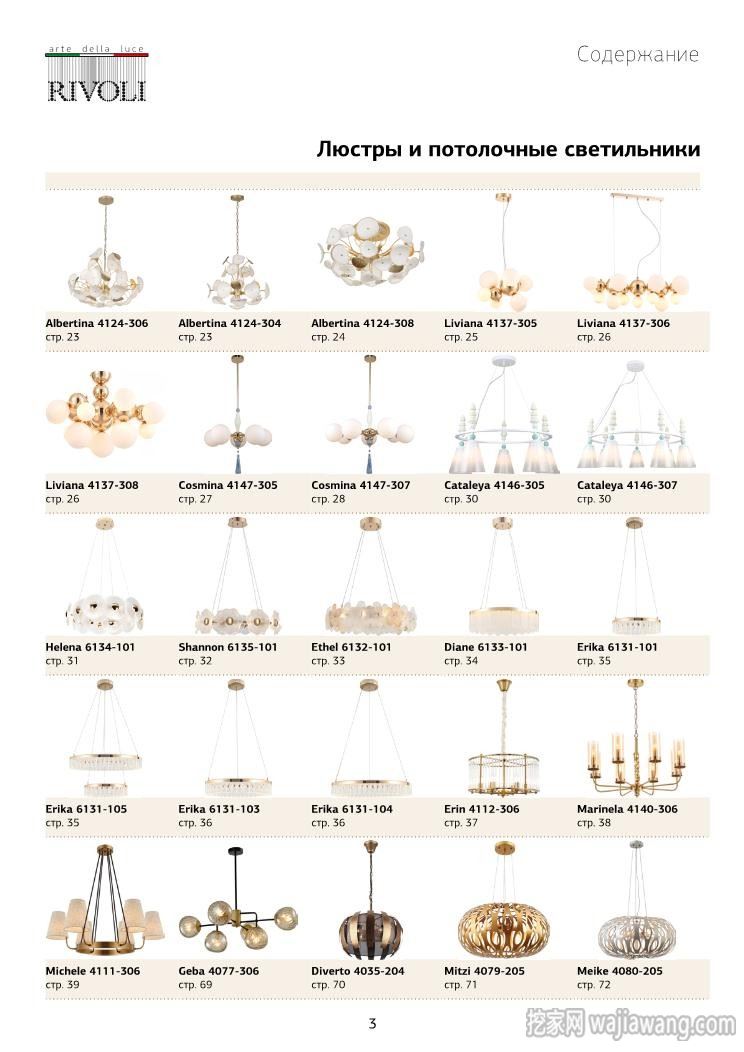 arte della luce
RIVOLI

Содержание

Люстры и потолочные светильники

Albertina 4124-306
стр. 23

Albertina 4124-304
стр. 23

Albertina 4124-308
стр. 24

Liviana 4137-305
стр. 25

Liviana 4137-306
стр. 26

Liviana 4137-308
стр. 26

Cosmina 4147-305
стр. 27

Cosmina 4147-307
стр. 28

Cataleya 4146-305
стр. 30

Cataleya 4146-307
стр. 30

Helena 6134-101
стр. 31

Shannon 6135-101
стр. 32

Ethel 6132-101
стр. 33

Diane 6133-101
стр. 34

Erika 6131-101
стр. 35

Erika 6131-105
стр. 35

Erika 6131-103
стр. 36

Erika 6131-104
стр. 36

Erin 4112-306
стр. 37

Marinela 4140-306
стр. 38

Michele 4111-306
стр. 39

Geba 4077-306
стр. 69

Diverto 4035-204
стр. 70

Mitzi 4079-205
стр. 71

Meike 4080-205
стр. 72

3

挖家网 wajiawang.com