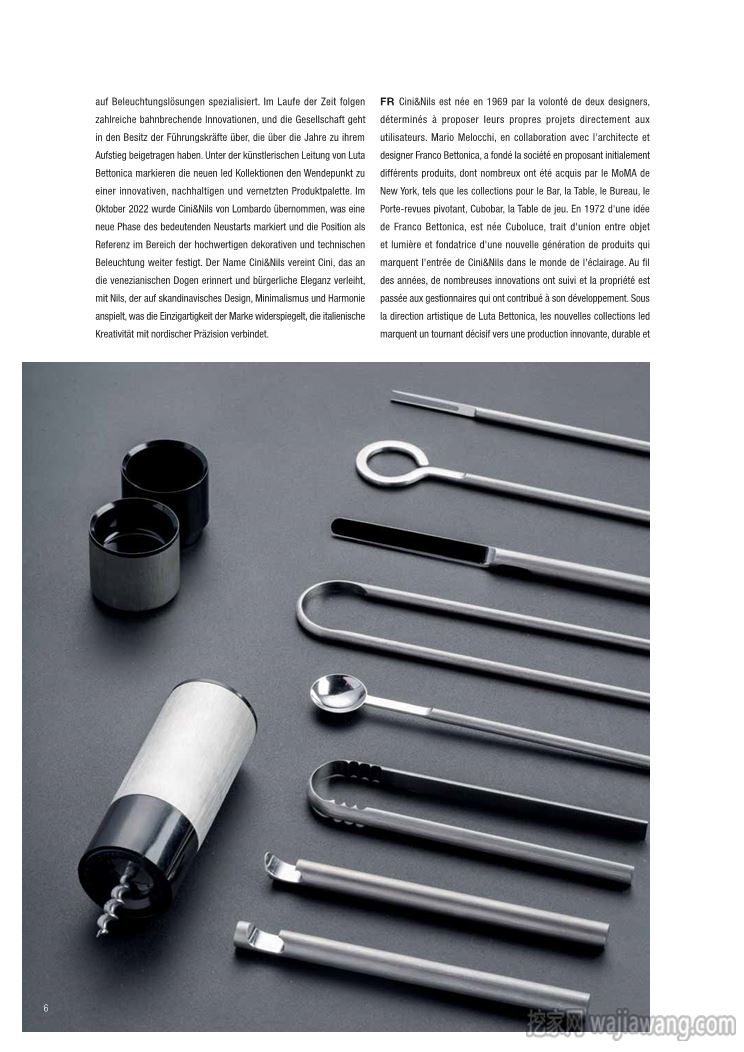 auf Beleuchtungslösungen spezialisiert. Im Laufe der Zeit folgen zahlreiche bahnbrechende Innovationen, und die Gesellschaft geht in den Besitz der Führungskräfte über, die über die Jahre zu ihrem Aufstieg beigetragen haben. Unter der künstlerischen Leitung von Luta Bettonica markieren die neuen led Kollektionen den Wendepunkt zu einer innovativen, nachhaltigen und vernetzten Produktpalette. Im Oktober 2022 wurde Cini&Nils von Lombardo übernommen, was eine neue Phase des bedeutenden Neustarts markiert und die Position als Referenz im Bereich der hochwertigen dekorativen und technischen Beleuchtung weiter festigt. Der Name Cini&Nils vereint Cini, das an die venezianischen Dogen erinnert und bürgerliche Eleganz verleiht, mit Nils, der auf skandinavisches Design, Minimalismus und Harmonie anspielt, was die Einzigartigkeit der Marke widerspiegelt, die italienische Kreativität mit nordischer Präzision verbindet.

FR Cini&Nils est née en 1969 par la volonté de deux designers, déterminés à proposer leurs propres projets directement aux utilisateurs. Mario Melocchi, en collaboration avec l'architecte et designer Franco Bettonica, a fondé la société en proposant initialement différents produits, dont nombreux ont été acquis par le MoMA de New York, tels que les collections pour le Bar, la Table, le Bureau, le Porte-revues pivotant, Cubobar, la Table de jeu. En 1972 d'une idée de Franco Bettonica, est née Cuboluce, trait d'union entre objet et lumière et fondatrice d'une nouvelle génération de produits qui marquent l'entrée de Cini&Nils dans le monde de l'éclairage. Au fil des années, de nombreuses innovations ont suivi et la propriété est passée aux gestionnaires qui ont contribué à son développement. Sous la direction artistique de Luta Bettonica, les nouvelles collections led marquent un tournant décisif vers une production innovante, durable et

6

挖家网 wajiawang.com